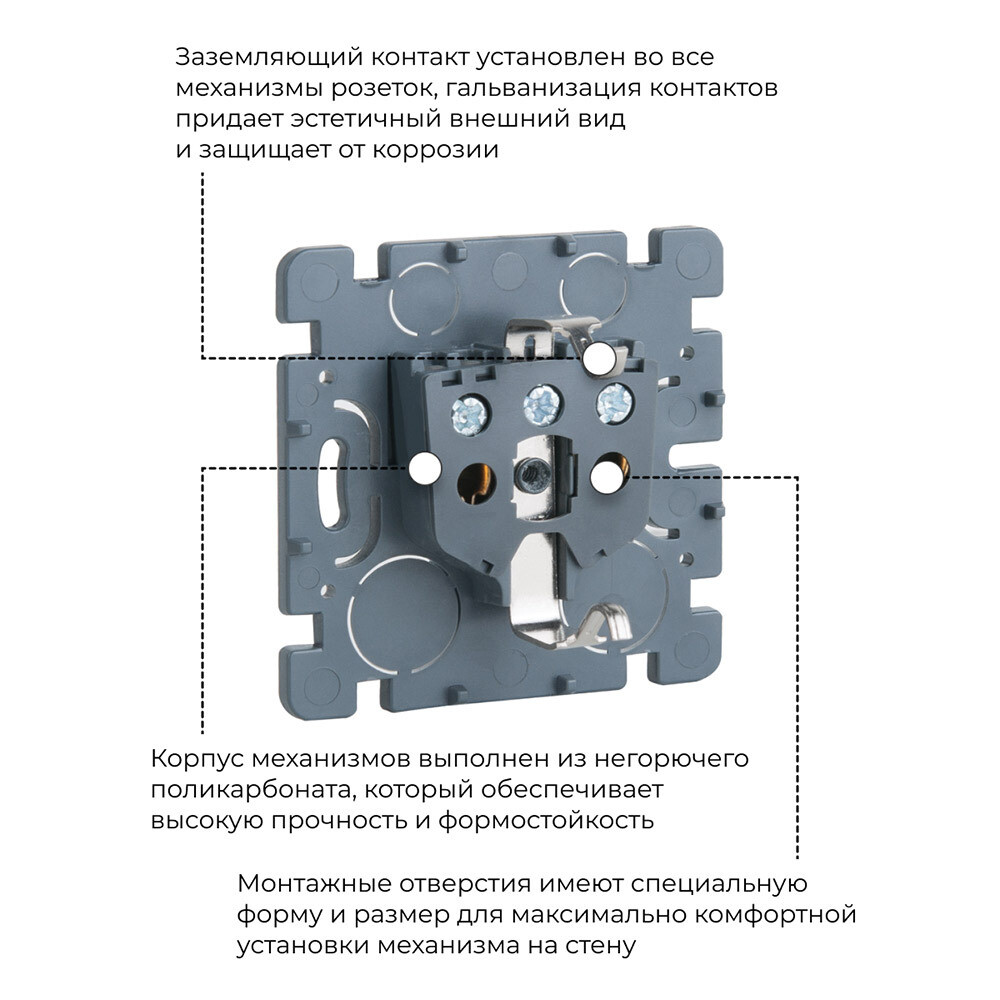 Заземляющий контакт установлен во все механизмы розеток, гальванизация контактов придает эстетичный внешний вид и защищает от коррозии

Корпус механизмов выполнен из негорючего поликарбоната, который обеспечивает высокую прочность и формостойкость

Монтажные отверстия имеют специальную форму и размер для максимально комфортной установки механизма на стену