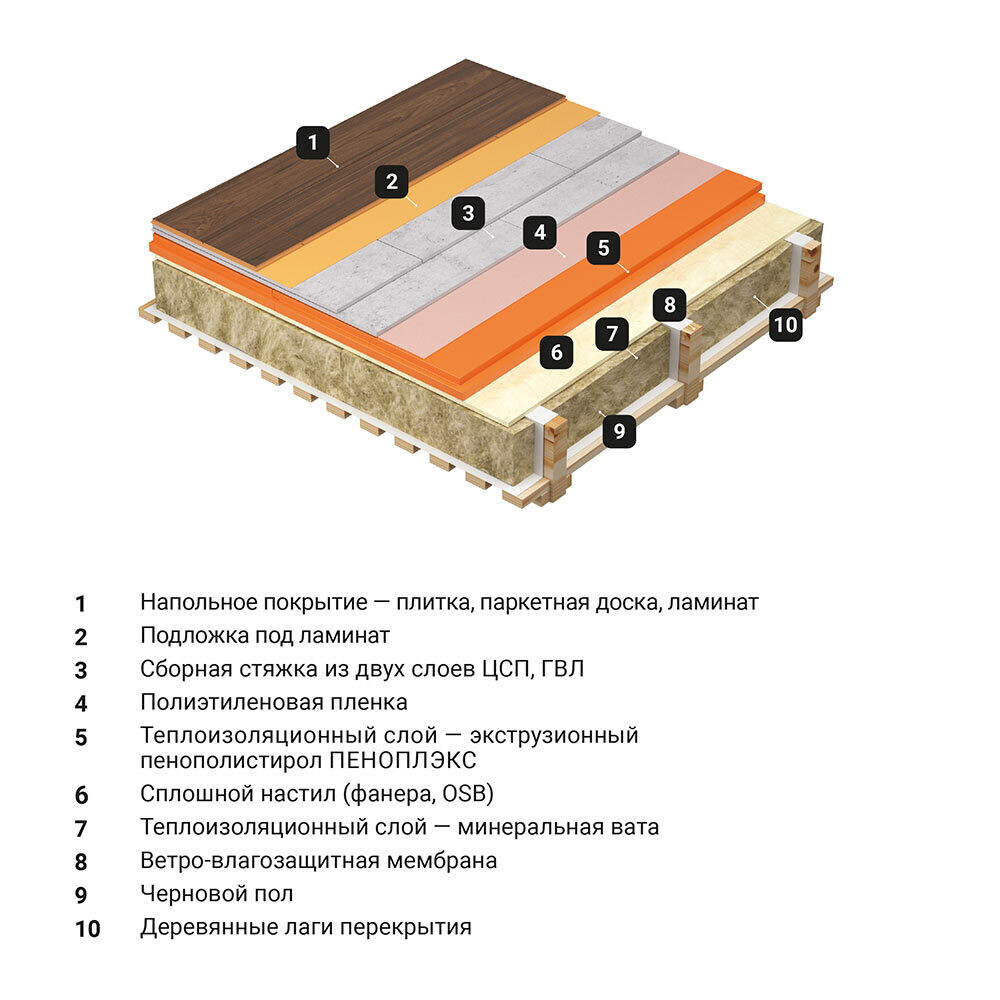 1
2
3
4
5
8
7
6
10
9

1 Напольное покрытие — плитка, паркетная доска, ламинат
2 Подложка под ламинат
3 Сборная стяжка из двух слоев ЦСП, ГВЛ
4 Полиэтиленовая пленка
5 Теплоизоляционный слой — экструзионный пенополистирол ПЕНОПЛЭКС
6 Сплошной настил (фанера, OSB)
7 Теплоизоляционный слой — минеральная вата
8 Ветро-влагозащитная мембрана
9 Черновой пол
10 Деревянные лаги перекрытия