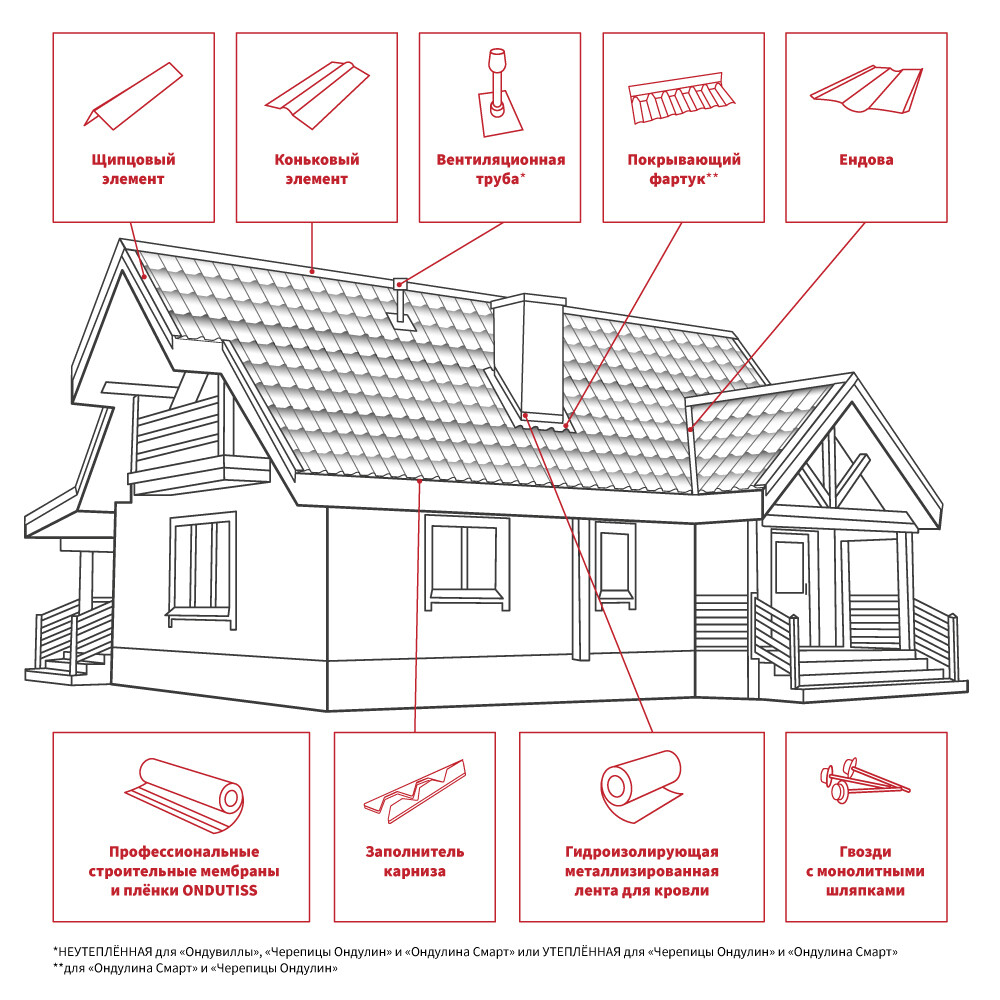 Щипцовый элемент

Коньковый элемент

Вентиляционная труба*

Покрывающий фартук**

Ендова

Профессиональные строительные мембраны и плёнки ONDUTISS

Заполнитель карниза

Гидроизолирующая металлизированная лента для кровли

Гвозди с монолитными шляпками

*НЕУТЕПЛЁННАЯ для «Ондувиллы», «Черепицы Ондулин» и «Ондулина Смарт» или УТЕПЛЁННАЯ для «Черепицы Ондулин» и «Ондулина Смарт»
**для «Ондулина Смарт» и «Черепицы Ондулин»